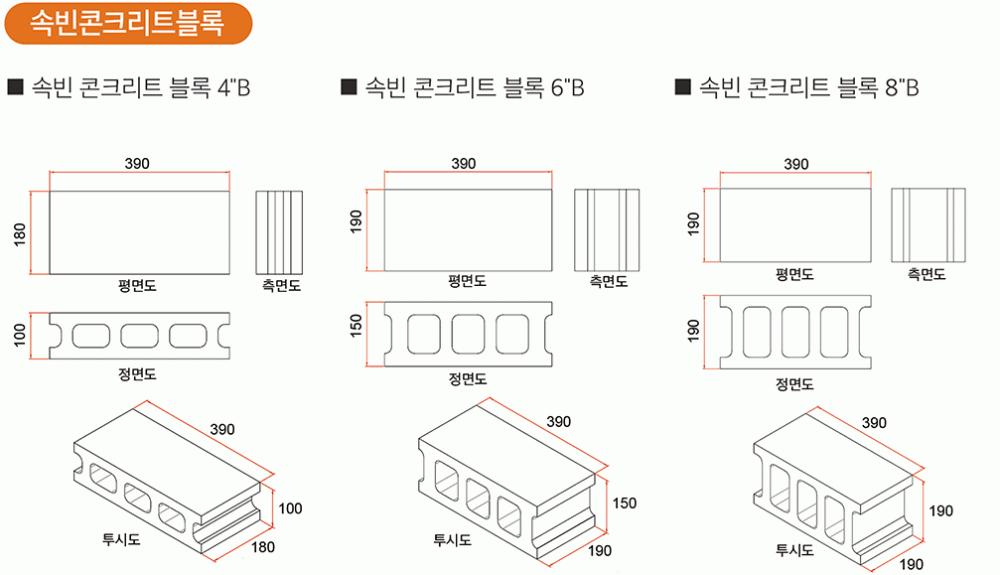 속빈콘크리트블록

■ 속빈 콘크리트 블록 4"B

390

180

평면도

측면도

100

정면도

390

100

180

투시도

■ 속빈 콘크리트 블록 6"B

390

190

평면도

측면도

150

정면도

390

150

190

투시도

■ 속빈 콘크리트 블록 8"B

390

190

평면도

측면도

190

정면도

390

190

190

투시도