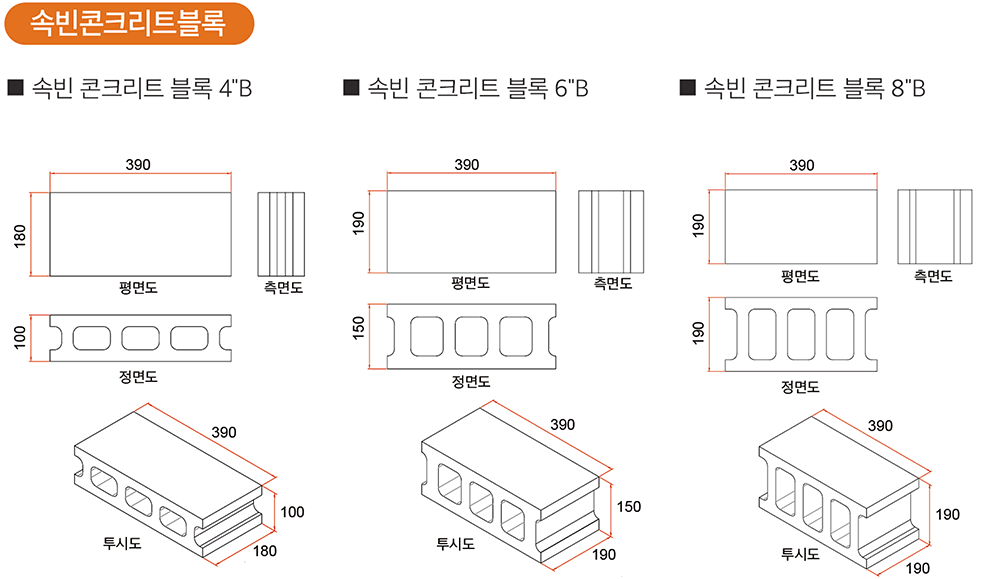 속빈콘크리트블록

■ 속빈 콘크리트 블록 4"B

390
180
평면도
측면도
100
정면도
390
100
180
투시도

■ 속빈 콘크리트 블록 6"B

390
190
평면도
측면도
150
정면도
390
150
190
투시도

■ 속빈 콘크리트 블록 8"B

390
190
평면도
측면도
190
정면도
390
190
190
투시도